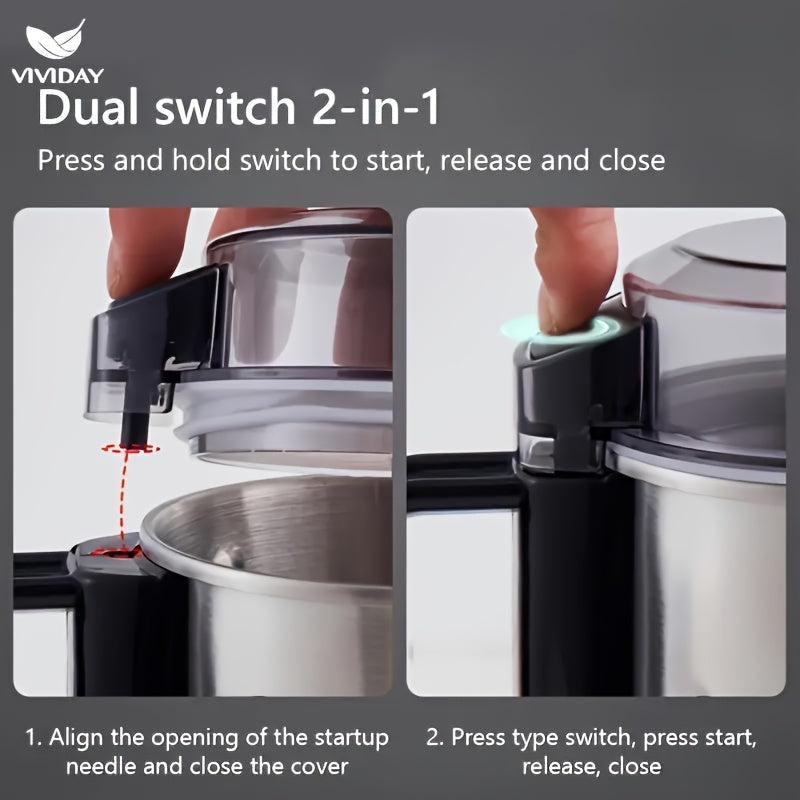 VIVIDAY

Dual switch 2-in-1

Press and hold switch to start, release and close

1. Align the opening of the startup needle and close the cover

2. Press type switch, press start, release, close