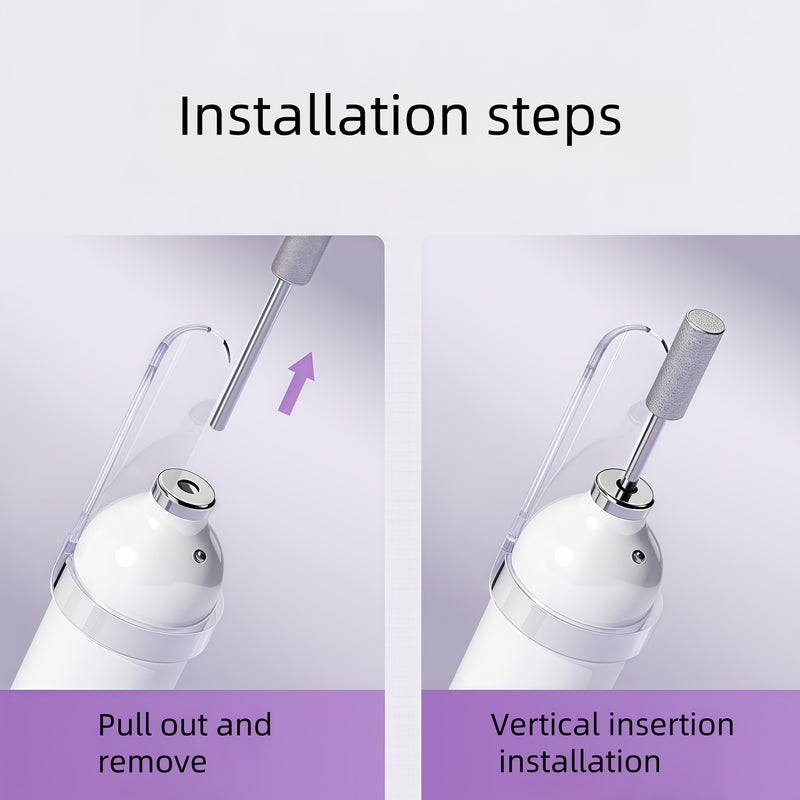 Installation steps

Pull out and remove

Vertical insertion installation