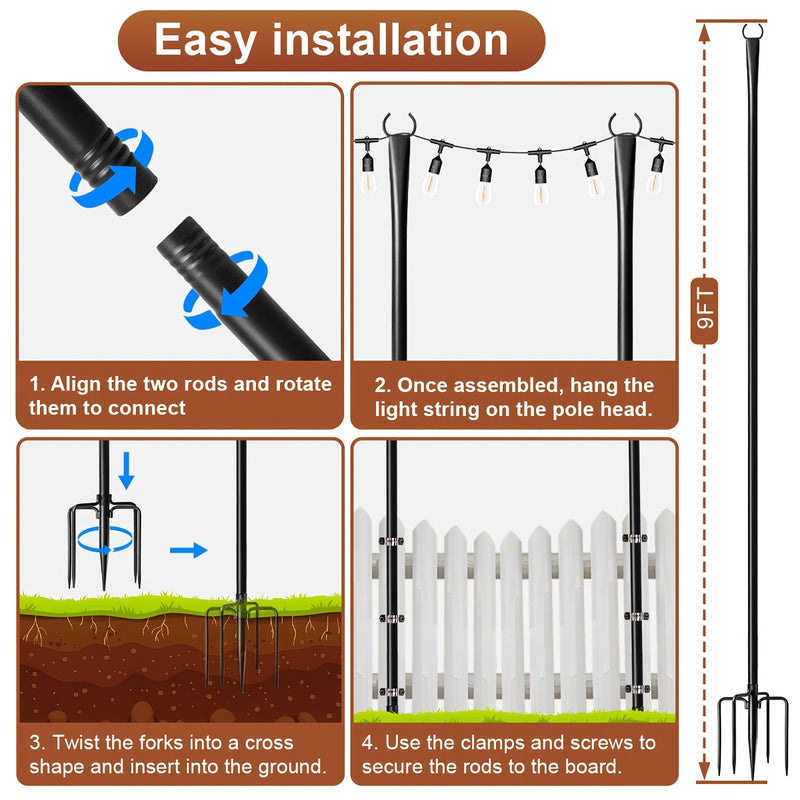 Easy installation

1. Align the two rods and rotate them to connect

2. Once assembled, hang the light string on the pole head.

3. Twist the forks into a cross shape and insert into the ground.

4. Use the clamps and screws to secure the rods to the board.

9FT