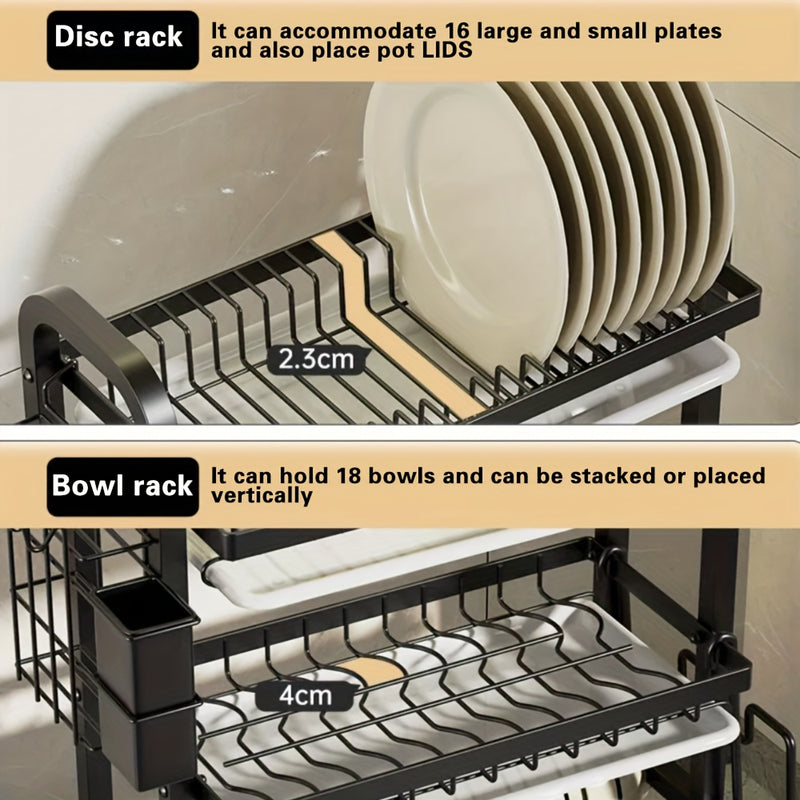 Disc rack

It can accommodate 16 large and small plates and also place pot LIDS

2.3cm

Bowl rack

It can hold 18 bowls and can be stacked or placed vertically

4cm