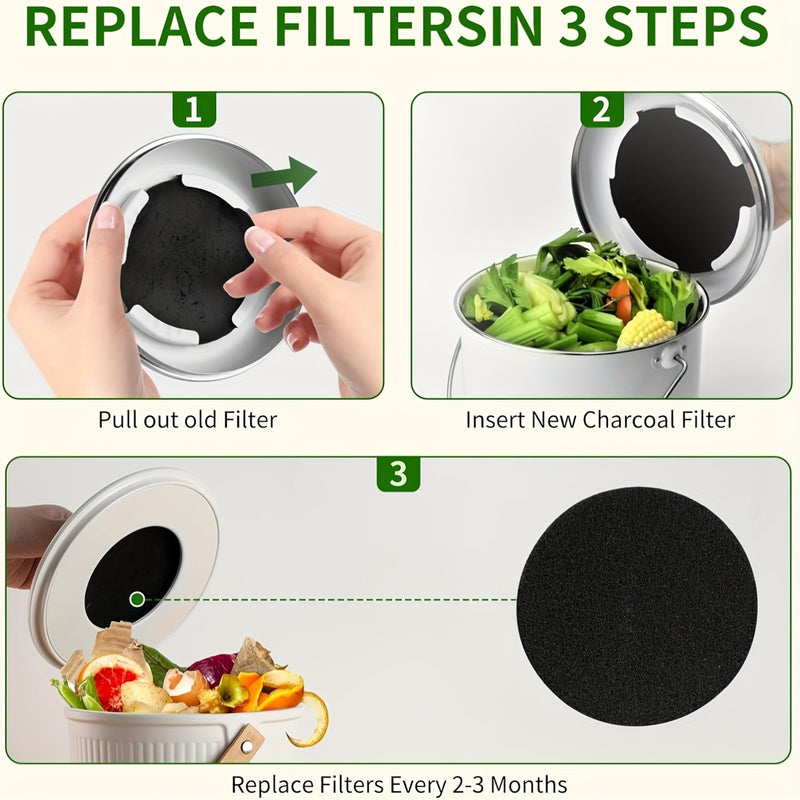 REPLACE FILTERSIN 3 STEPS

1

Pull out old Filter

2

Insert New Charcoal Filter

3

Replace Filters Every 2-3 Months