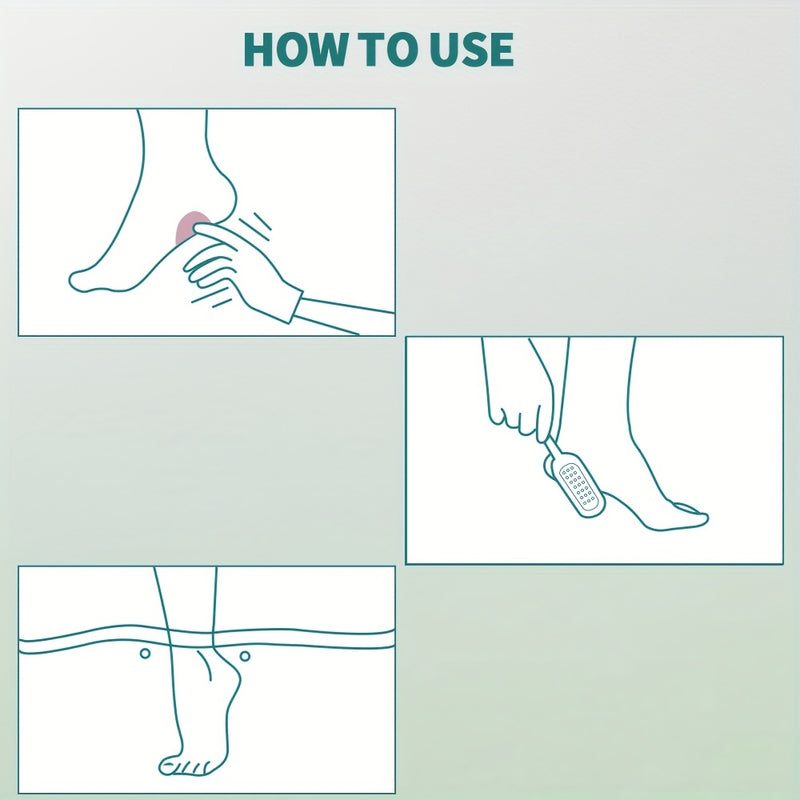 HOW TO USE