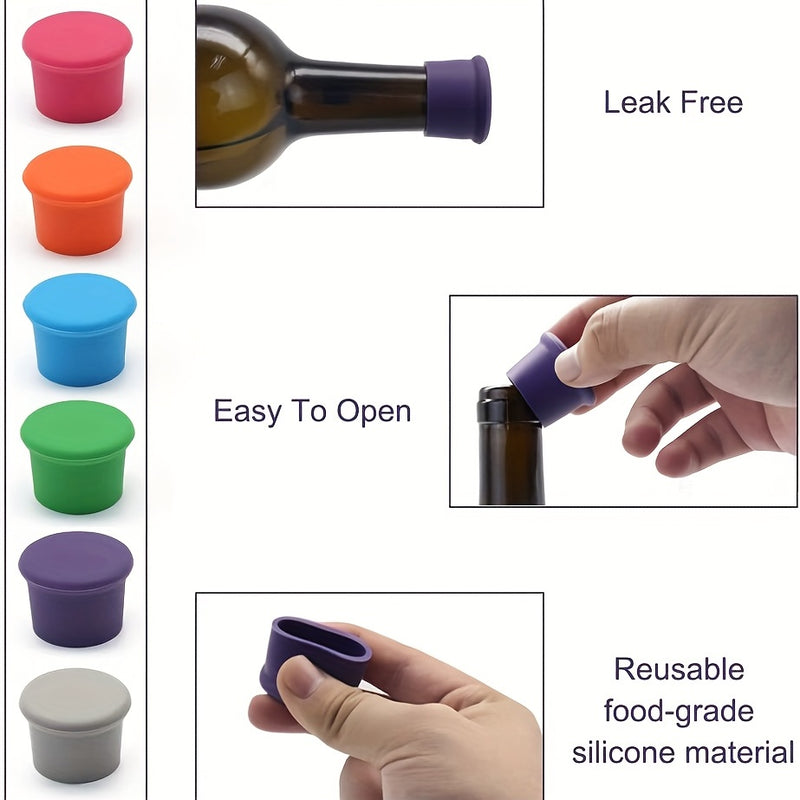 Leak Free

Easy To Open

Reusable food-grade silicone material