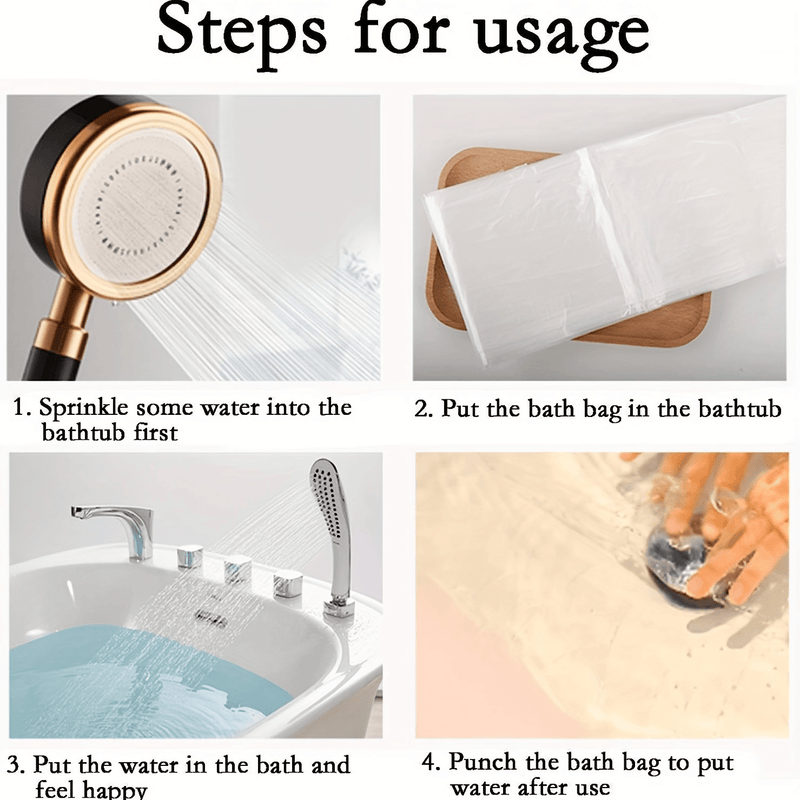 Steps for usage

1. Sprinkle some water into the bathtub first

2. Put the bath bag in the bathtub

3. Put the water in the bath and feel happy

4. Punch the bath bag to put water after use