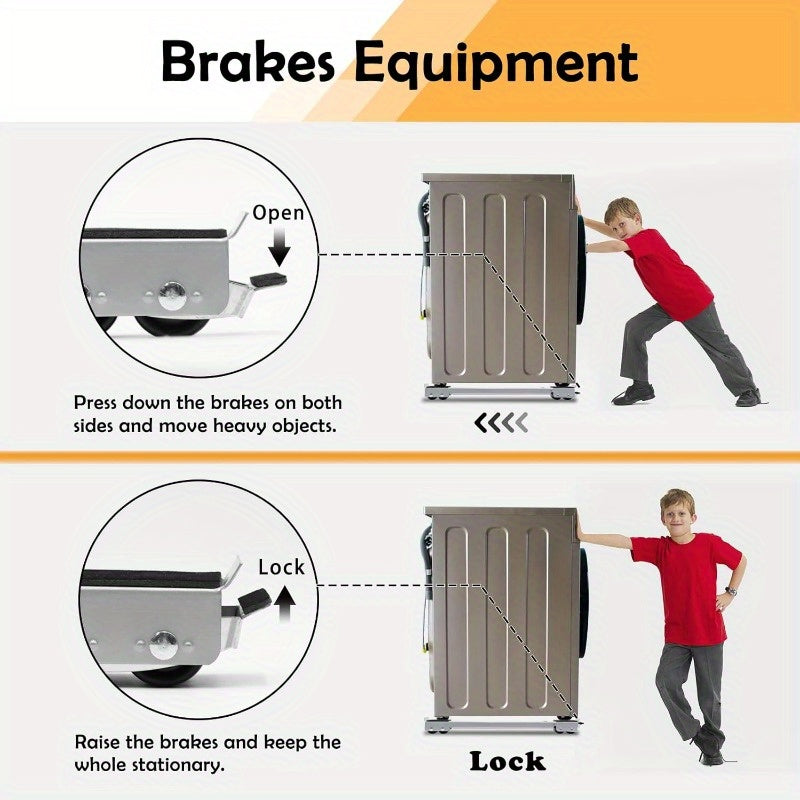 Brakes Equipment

Open

Press down the brakes on both sides and move heavy objects.

Lock

Raise the brakes and keep the whole stationary.

Lock