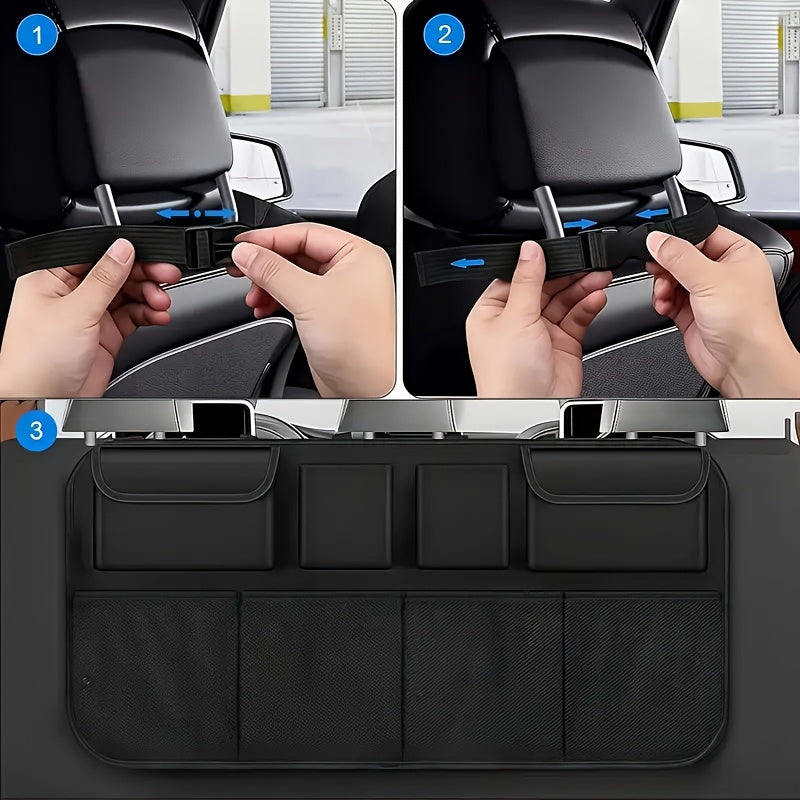 1

2

3