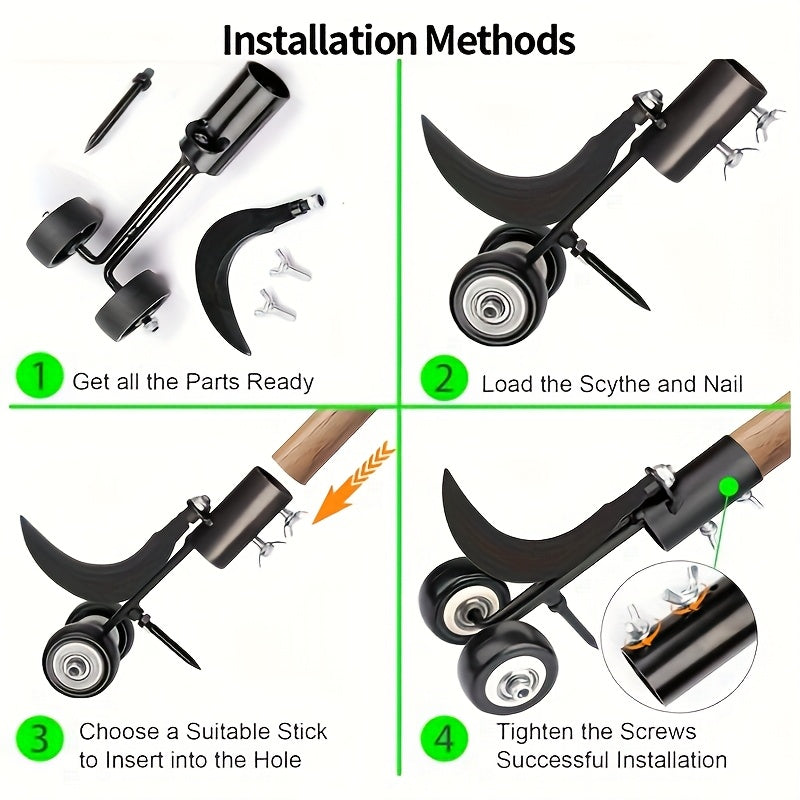 Installation Methods

1 Get all the Parts Ready

2 Load the Scythe and Nail

3 Choose a Suitable Stick to Insert into the Hole

4 Tighten the Screws Successful Installation