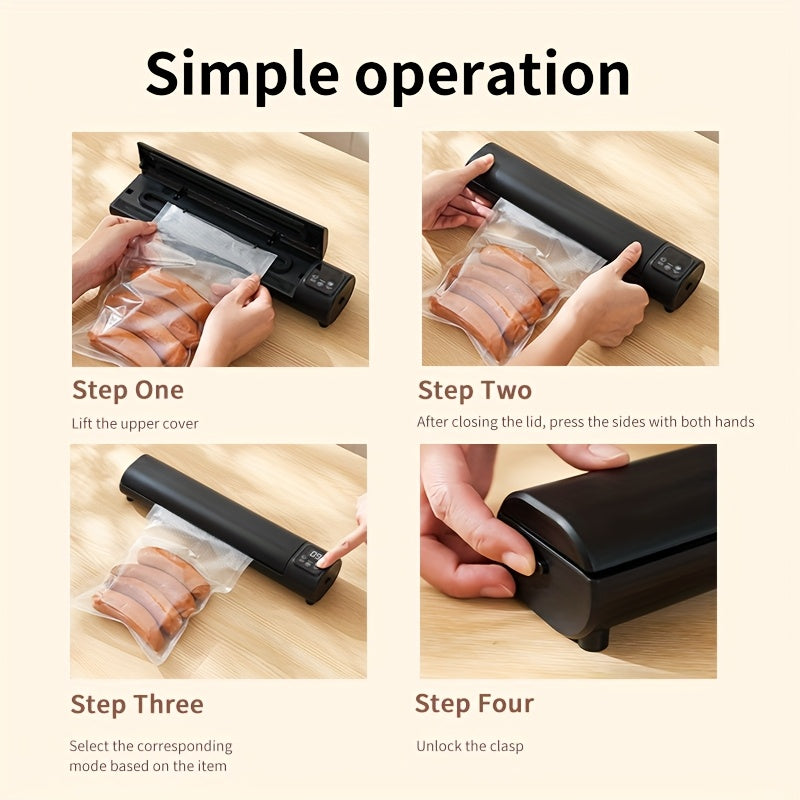 Simple operation

Step One

Lift the upper cover

Step Two

After closing the lid, press the sides with both hands

Step Three

Select the corresponding mode based on the item

Step Four

Unlock the clasp