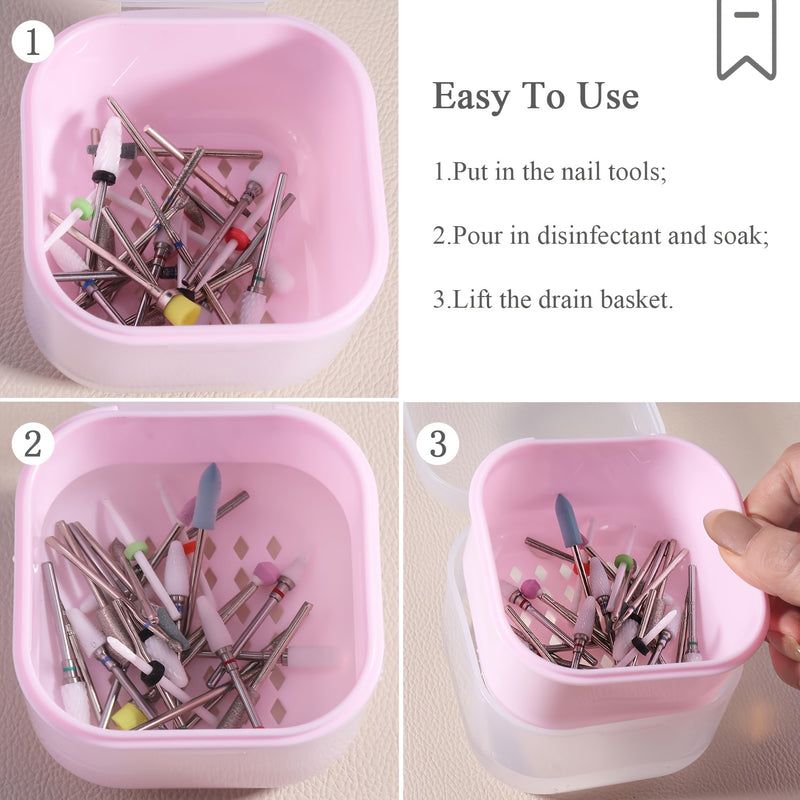 1

Easy To Use

1.Put in the nail tools;

2.Pour in disinfectant and soak;

3.Lift the drain basket.

2

3