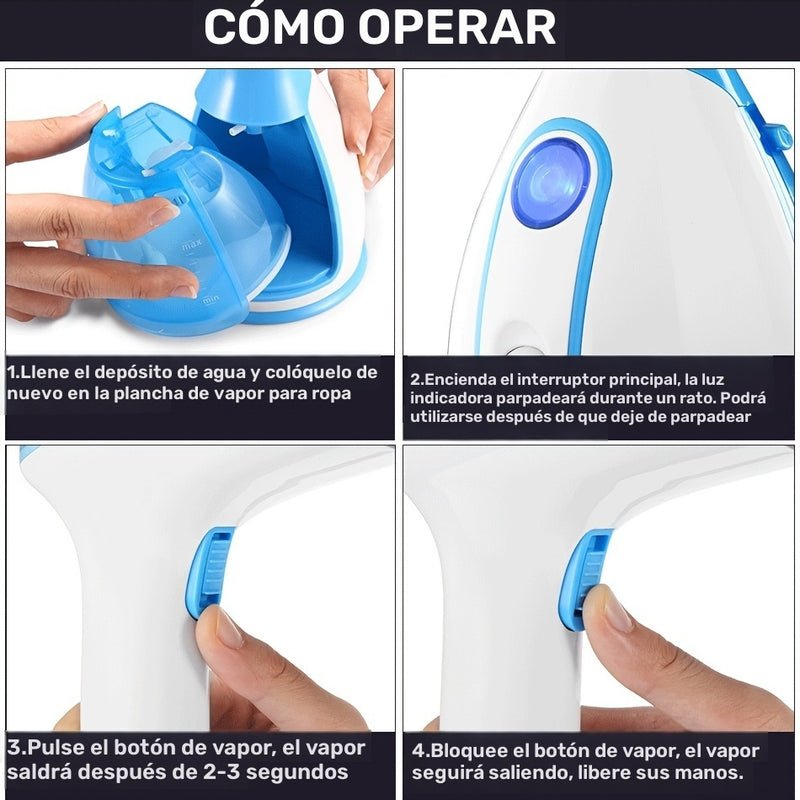 CÓMO OPERAR

max

min

1.Llene el depósito de agua y colóquelo de nuevo en la plancha de vapor para ropa

2.Encienda el interruptor principal, la luz indicadora parpadeará durante un rato. Podrá utilizarse después de que deje de parpadear

3.Pulse el botón de vapor, el vapor saldrá después de 2-3 segundos

4.Bloquee el botón de vapor, el vapor seguirá saliendo, libere sus manos.