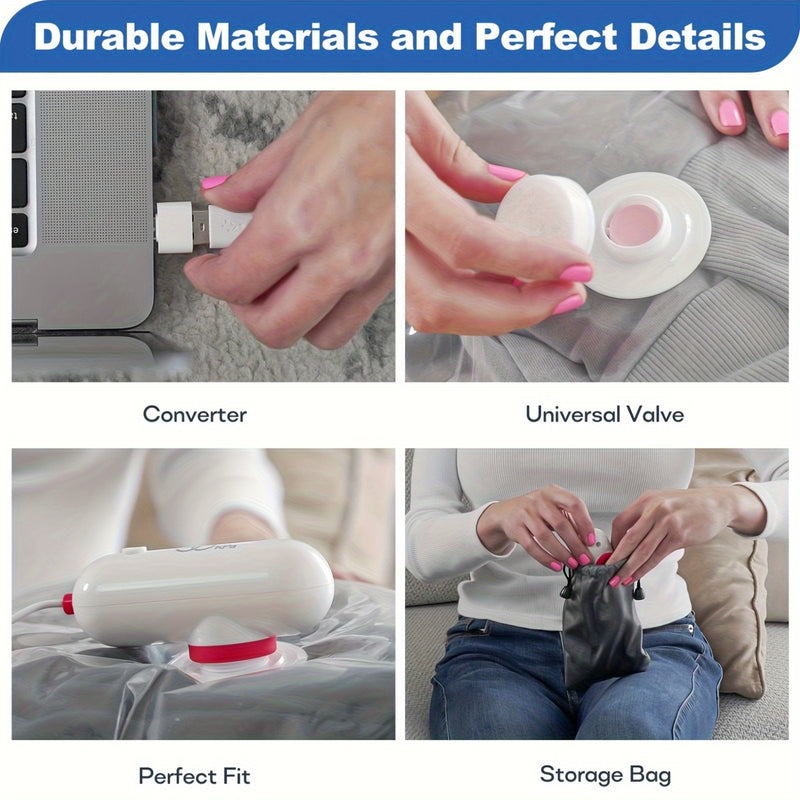 Durable Materials and Perfect Details

Converter

Universal Valve

Perfect Fit

Storage Bag