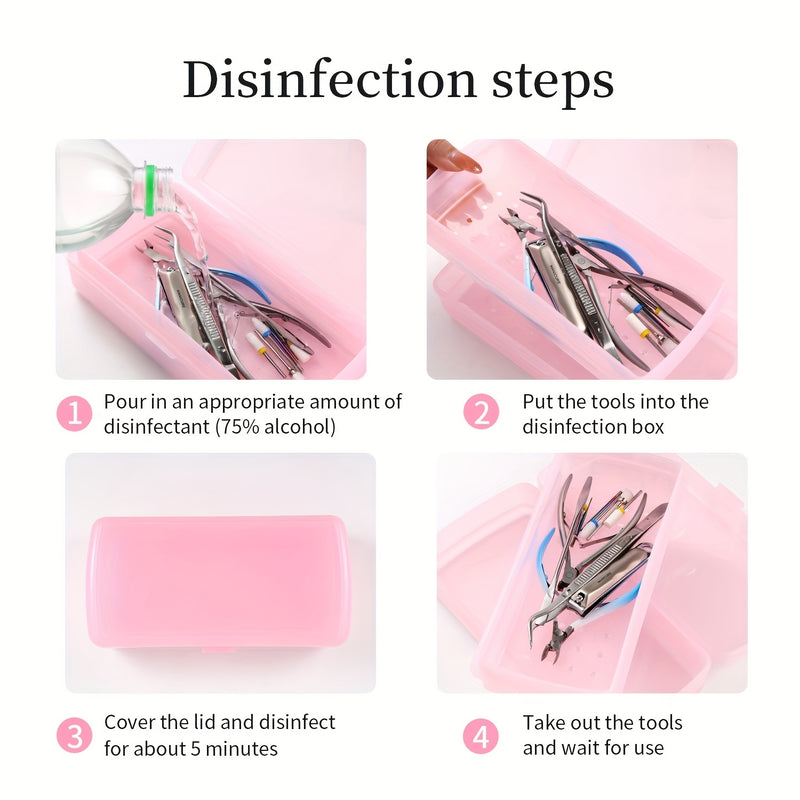 Disinfection steps

1 Pour in an appropriate amount of disinfectant (75% alcohol)

2 Put the tools into the disinfection box

3 Cover the lid and disinfect for about 5 minutes

4 Take out the tools and wait for use