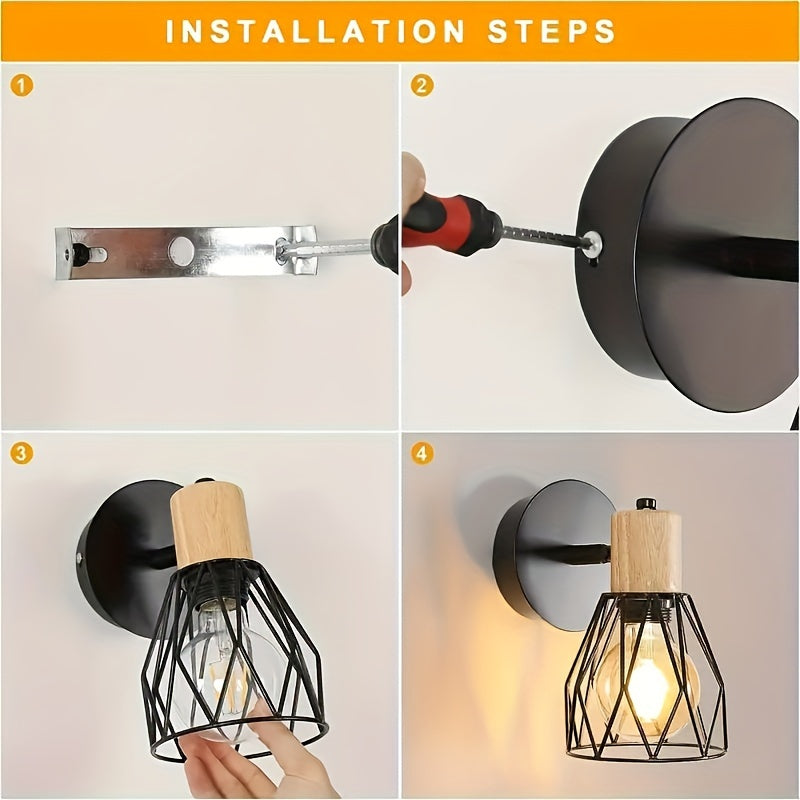 INSTALLATION STEPS

1

2

3

4