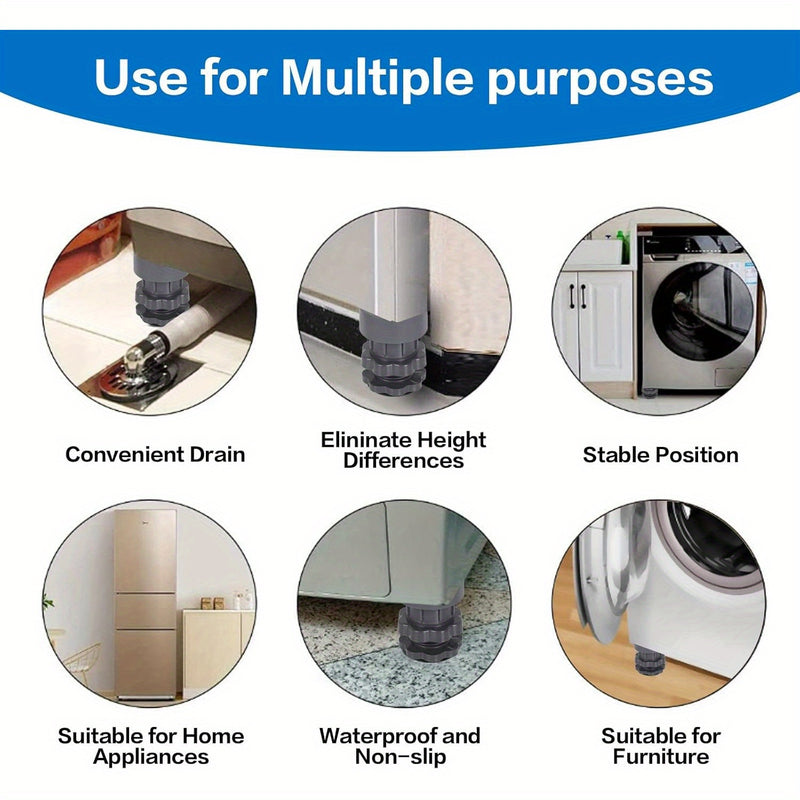 Use for Multiple purposes

Convenient Drain

Elininate Height Differences

Stable Position

Suitable for Home Appliances

Waterproof and Non-slip

Suitable for Furniture