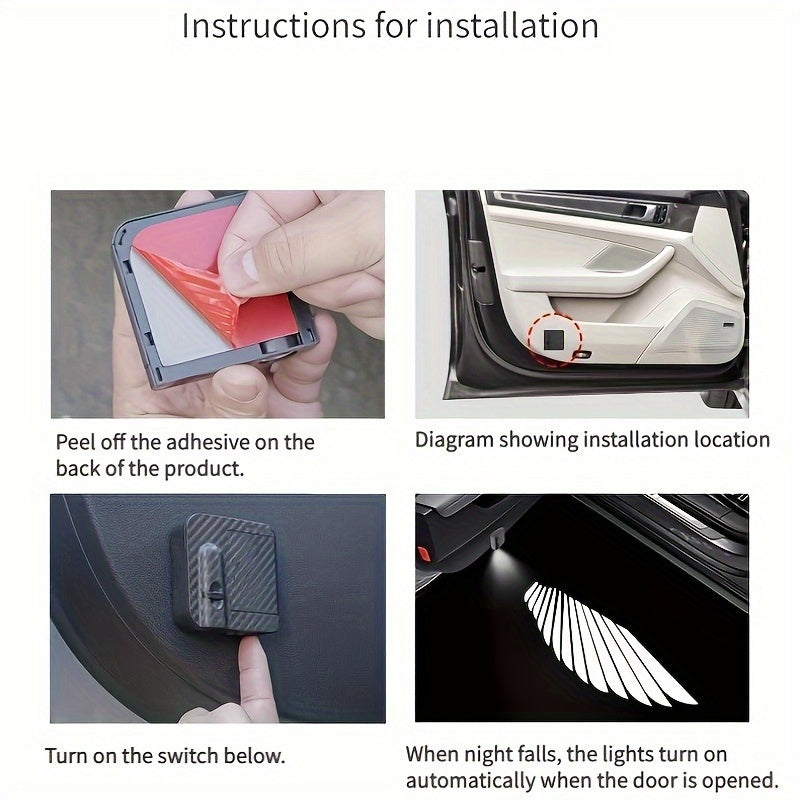 Instructions for installation

Peel off the adhesive on the back of the product.

Diagram showing installation location

Turn on the switch below.

When night falls, the lights turn on automatically when the door is opened.