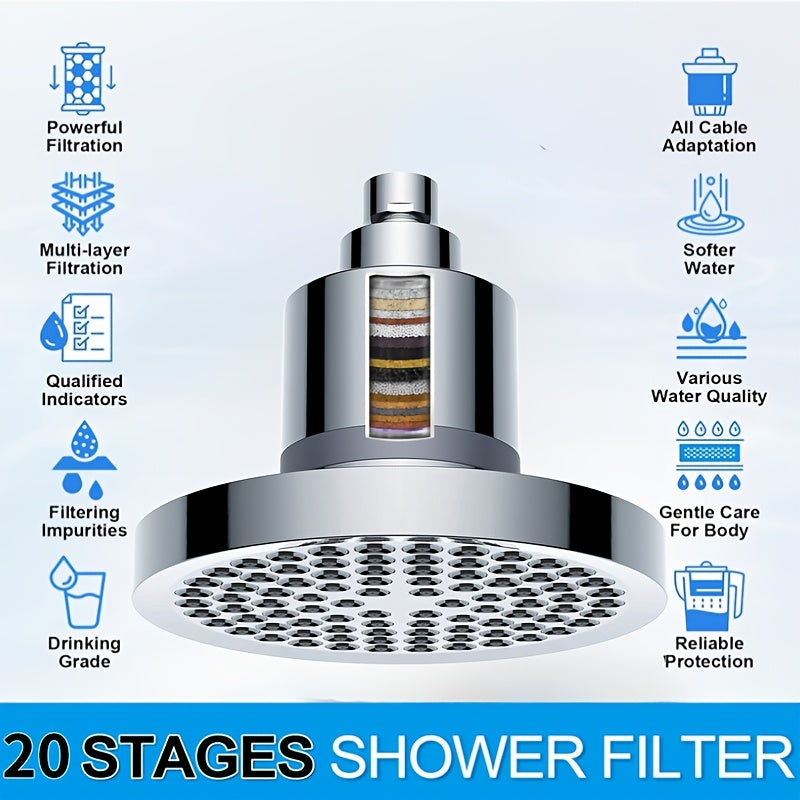 Powerful Filtration

Multi-layer Filtration

Qualified Indicators

Filtering Impurities

Drinking Grade

All Cable Adaptation

Softer Water

Various Water Quality

Gentle Care For Body

Reliable Protection

20 STAGES SHOWER FILTER