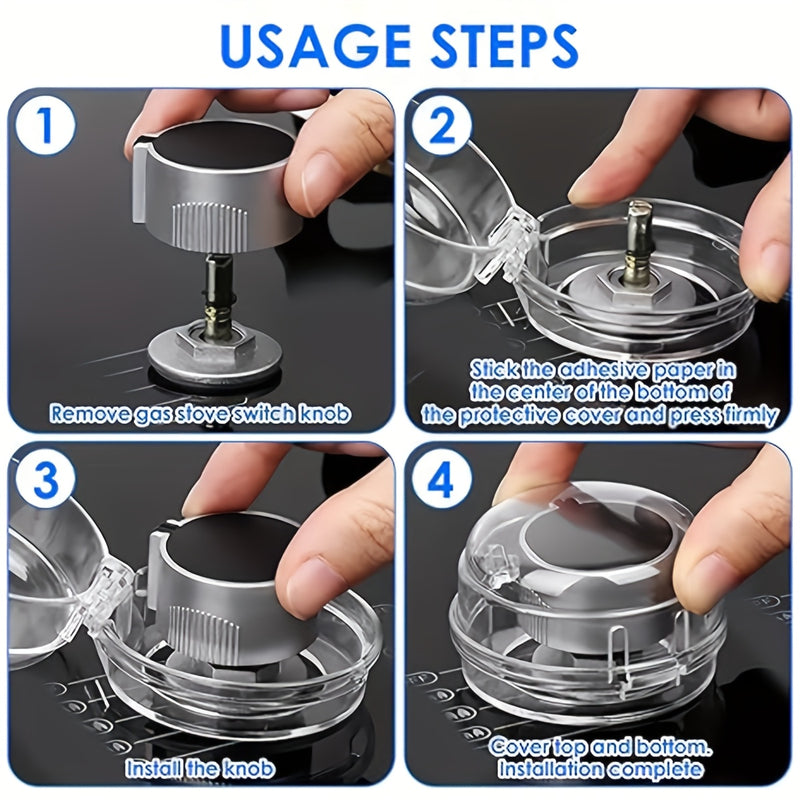 USAGE STEPS

1

Remove gas stove switch knob

2

Stick the adhesive paper in the center of the bottom of the protective cover and press firmly

3

Install the knob

4

Cover top and bottom. Installation complete