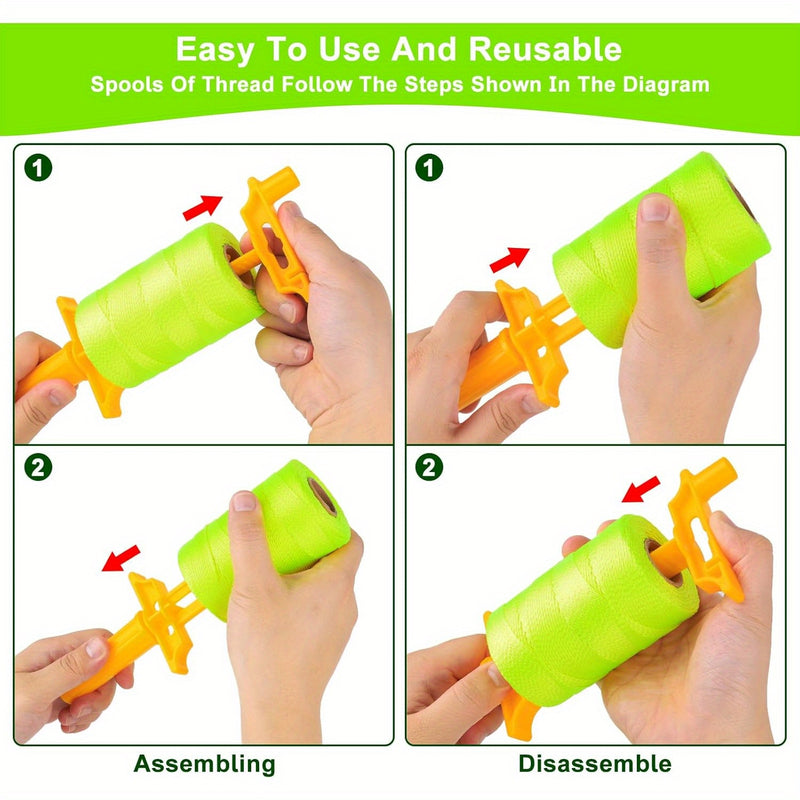 Easy To Use And Reusable
Spools Of Thread Follow The Steps Shown In The Diagram

1

2

Assembling

1

2

Disassemble