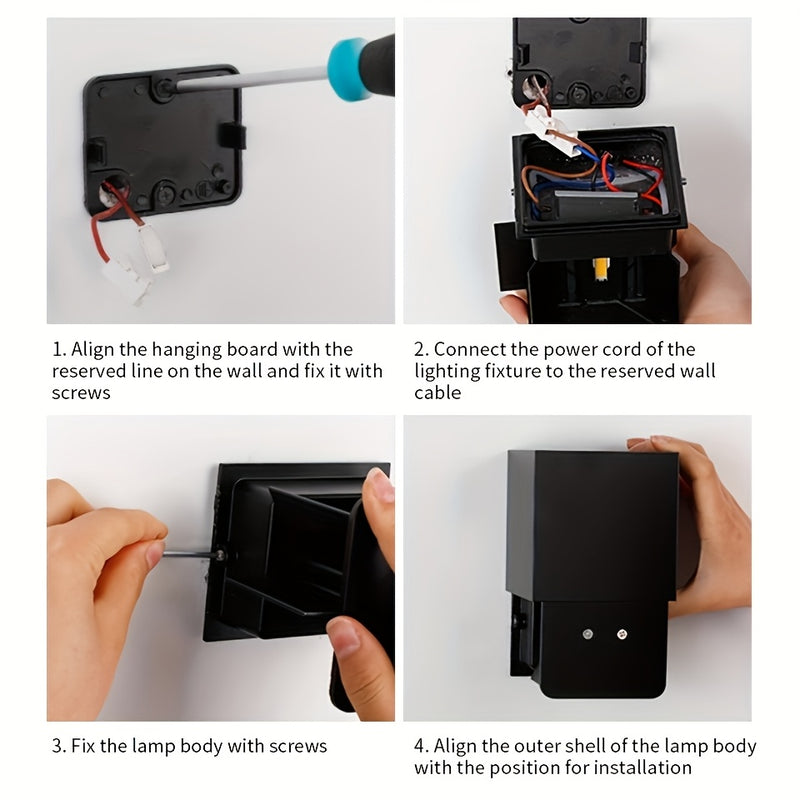 1. Align the hanging board with the reserved line on the wall and fix it with screws

2. Connect the power cord of the lighting fixture to the reserved wall cable

3. Fix the lamp body with screws

4. Align the outer shell of the lamp body with the position for installation